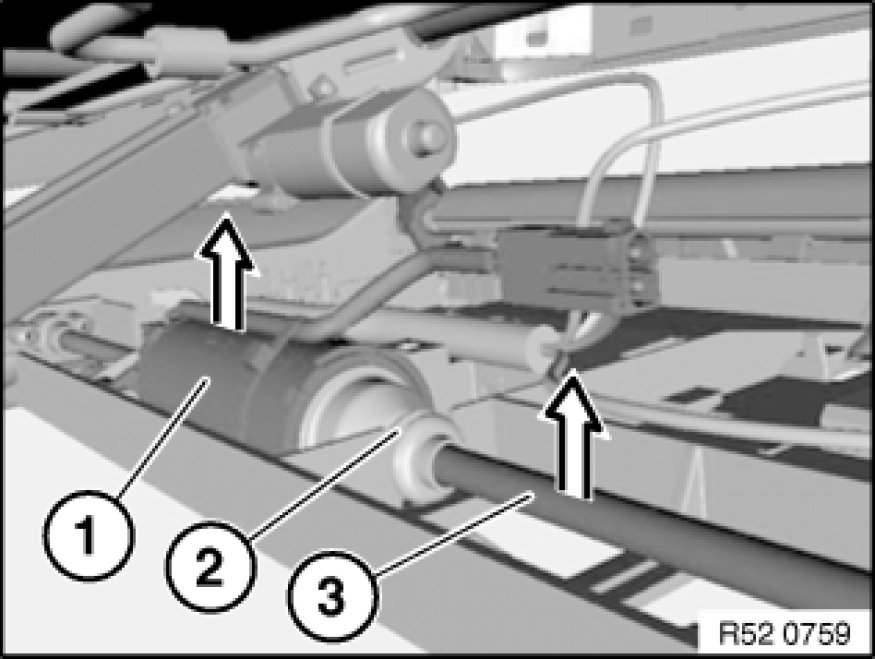 1
2
3
R52 0759