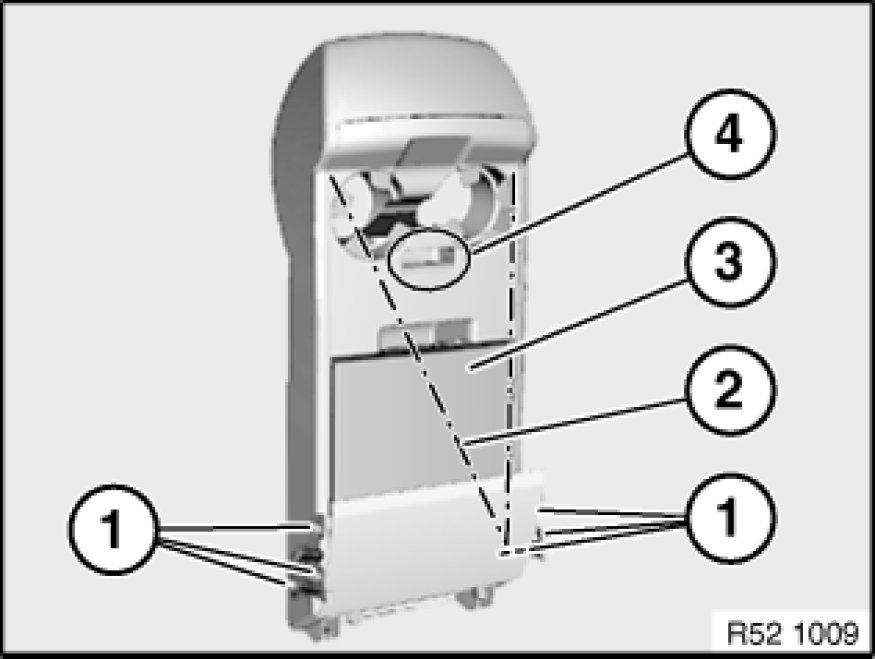 4
3
2
1
1
R52 1009