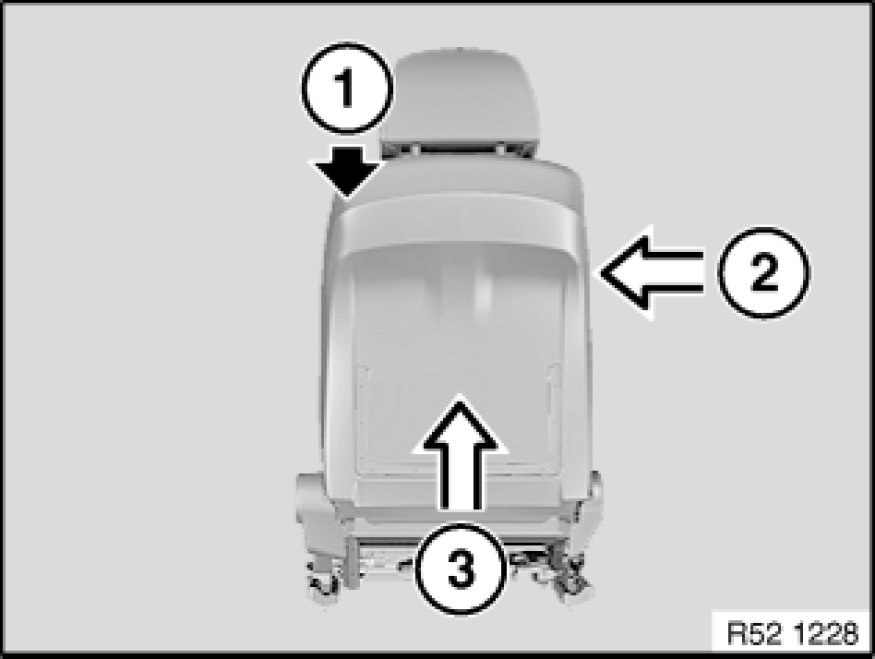 1
2
3
R52 1228