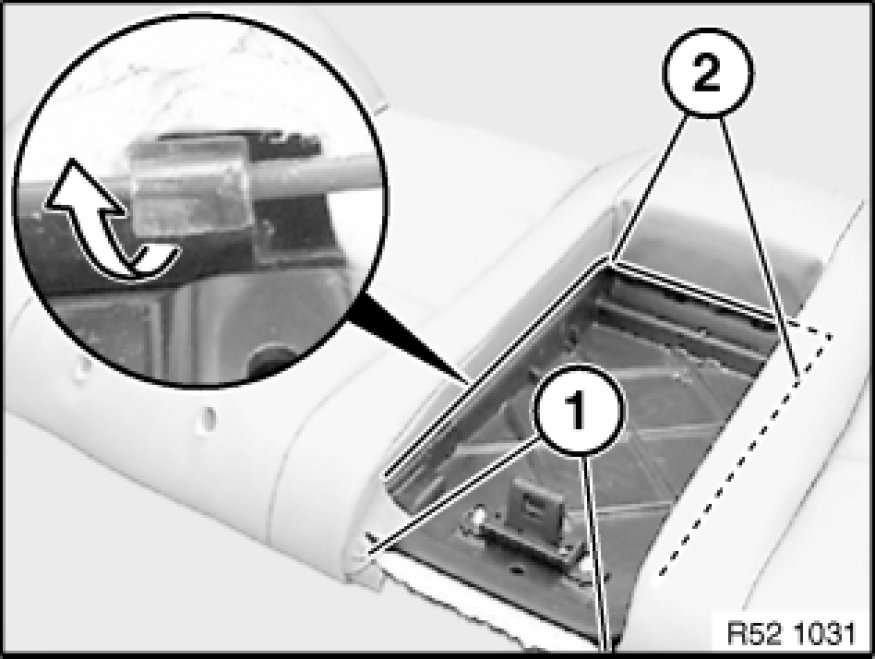 2
1
R52 1031