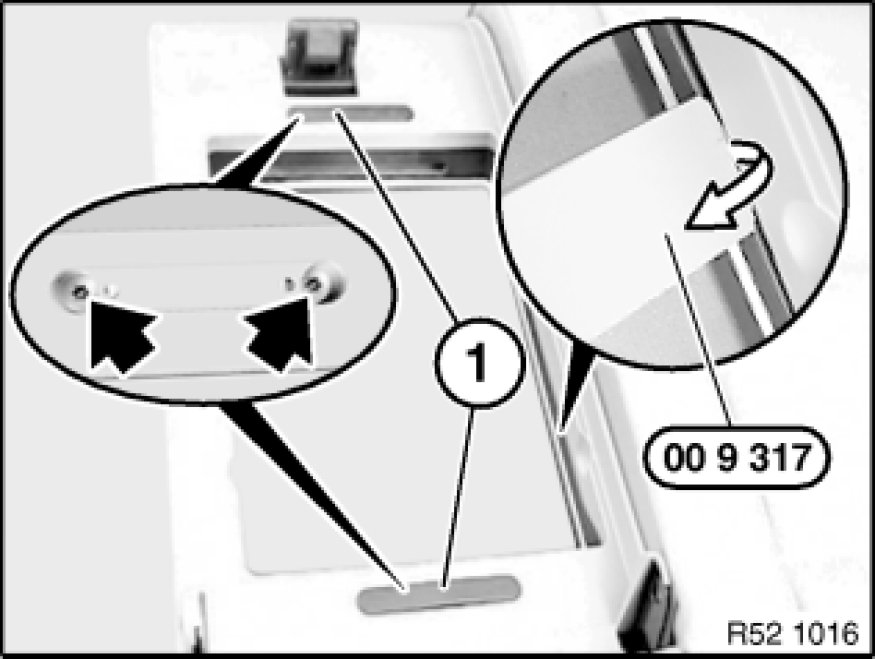 1
00 9 317
R52 1016