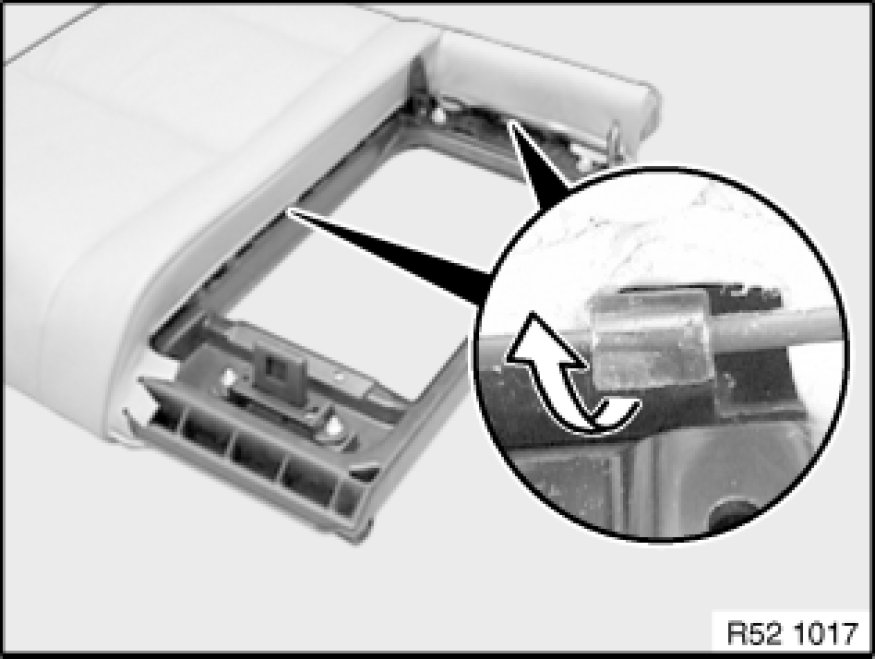 R52 1017