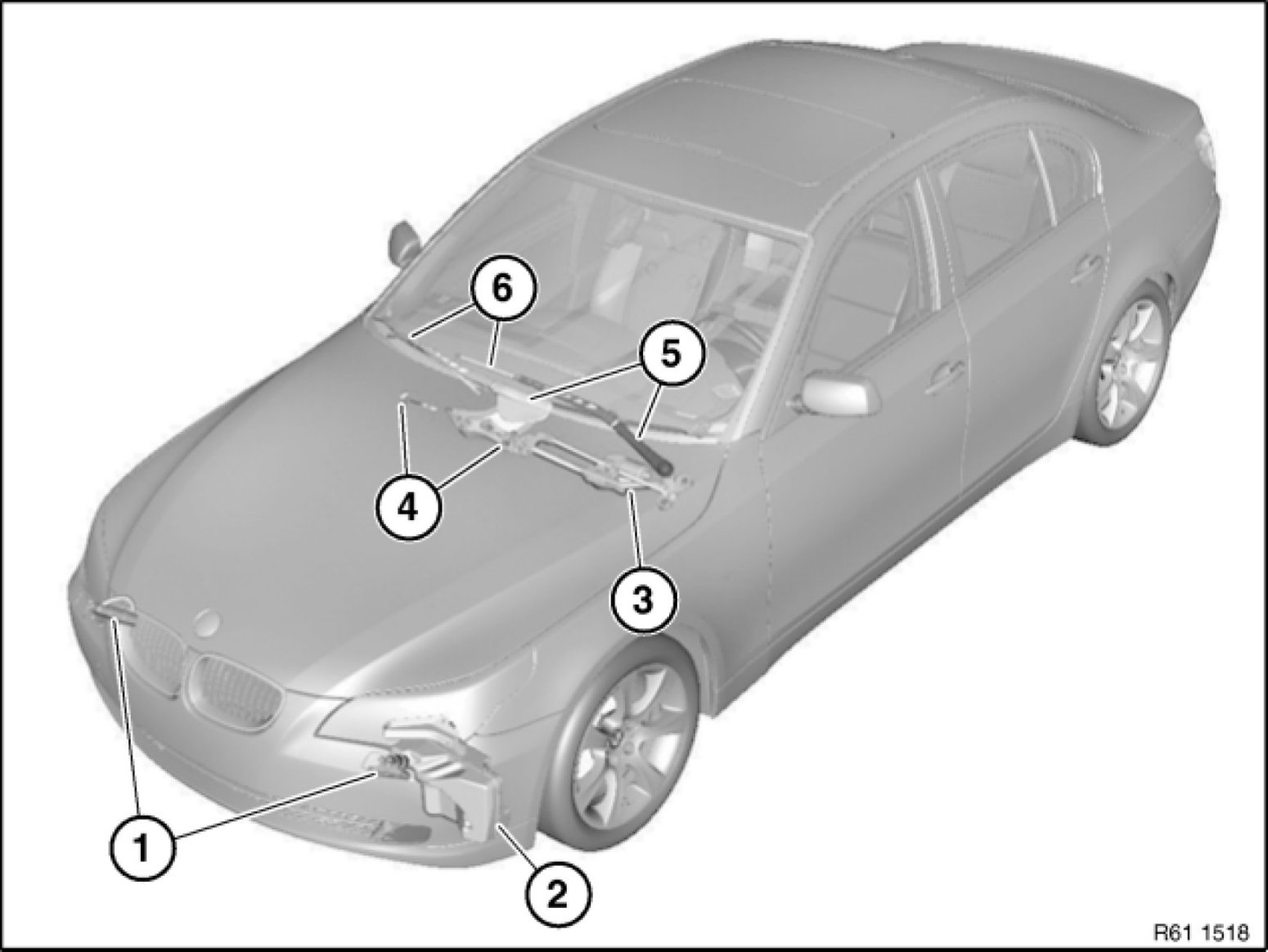 6
5
4
3
1
2
R61 1518