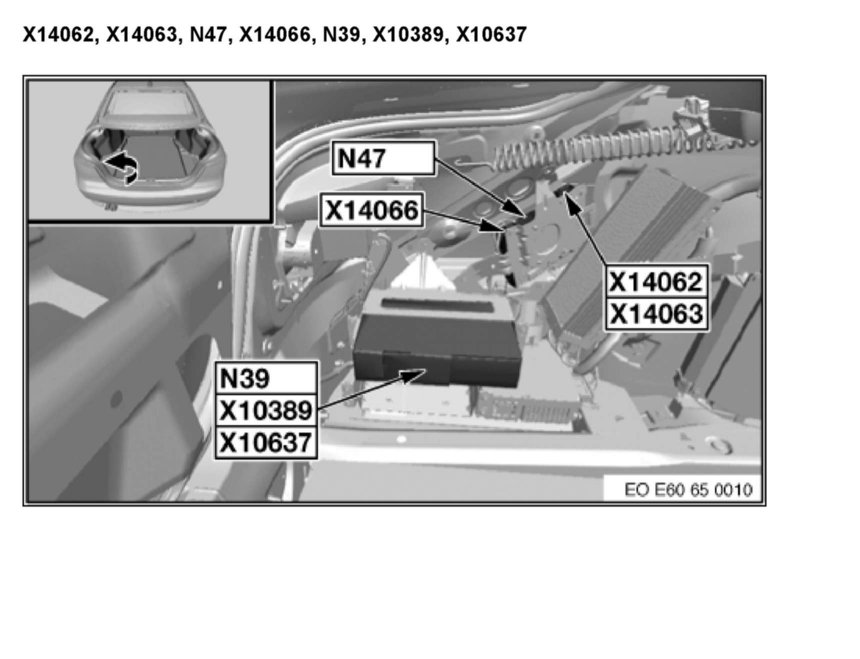 X14062, X14063, N47, X14066, N39, X10389, X10637

N47
X14066
X14062
X14063
N39
X10389
X10637
EO E60 65 0010