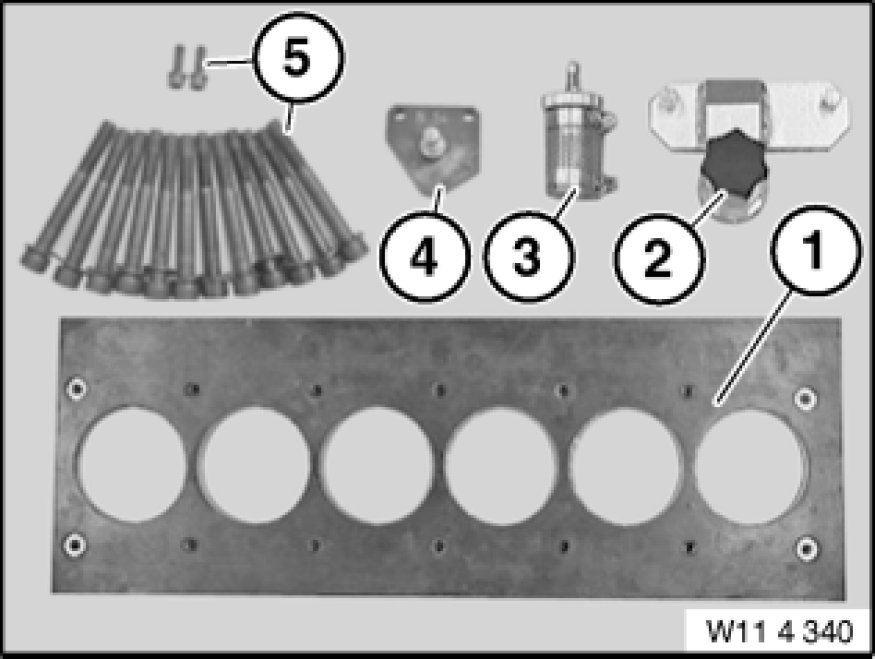 5
4
3
2
1
W11 4 340