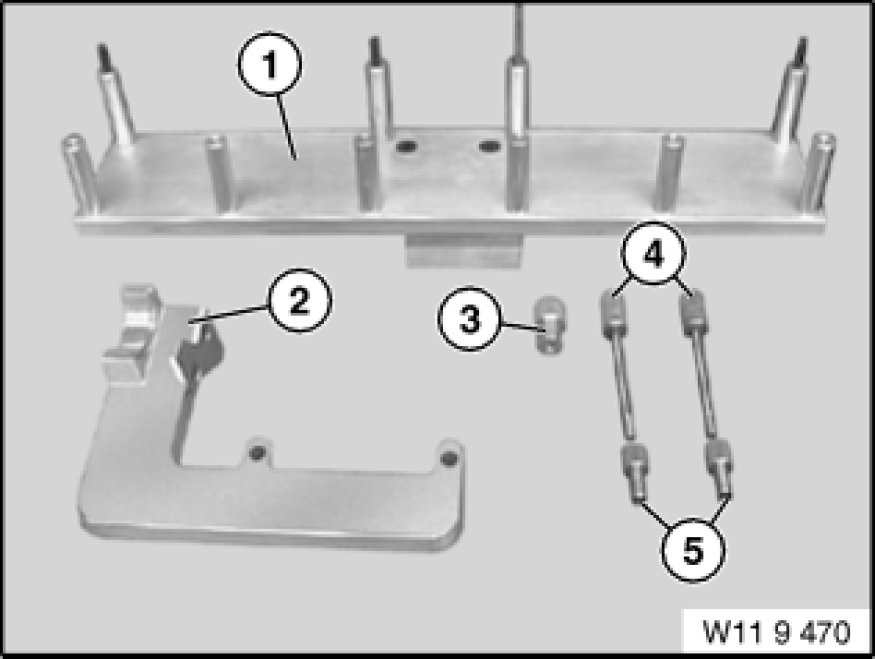 1
2
3
4
5
W11 9 470