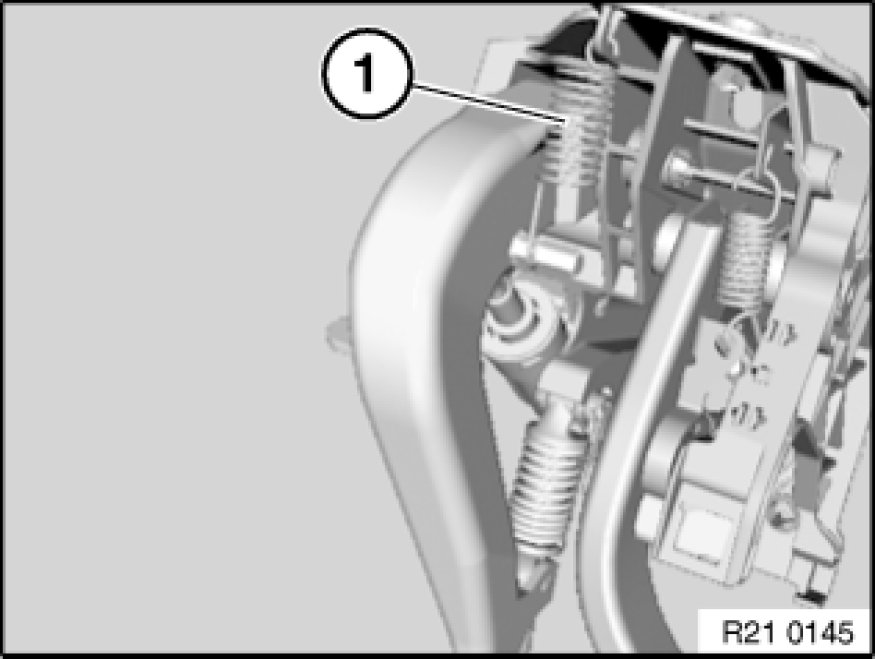 1

R21 0145