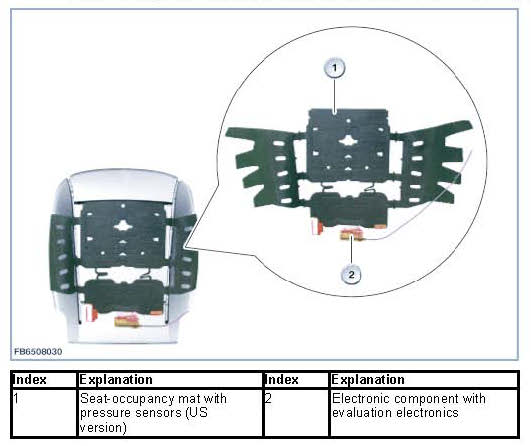 1

2

FB6508030

| Index | Explanation | Index | Explanation |
|---|---|---|---|
| 1 | Seat-occupancy mat with pressure sensors (US version) | 2 | Electronic component with evaluation electronics |