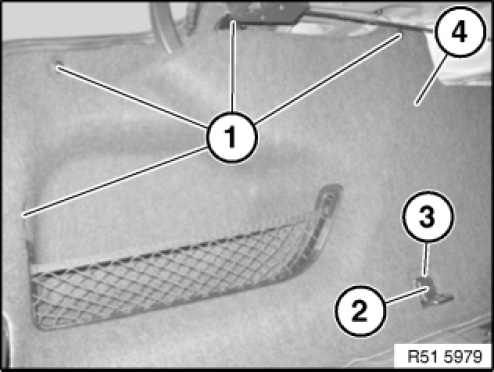 4
1
3
2
R51 5979