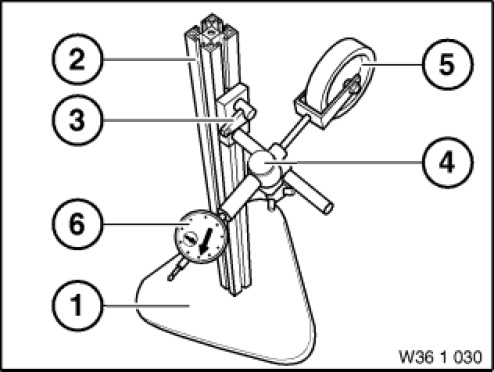 2
5
3
4
6
1
W36 1 030