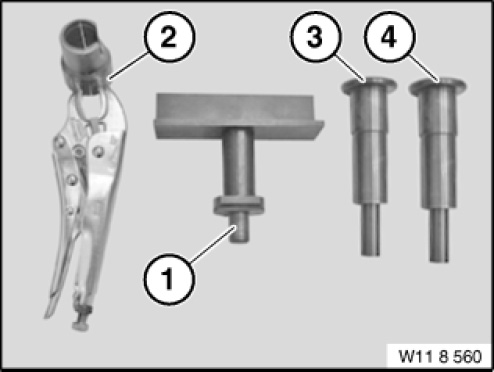 2
3
4
1
W11 8 560