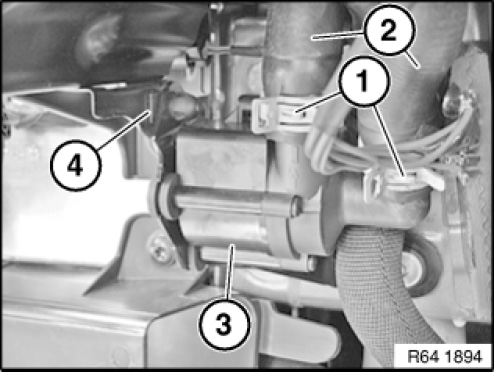 2
1
4
3
R64 1894