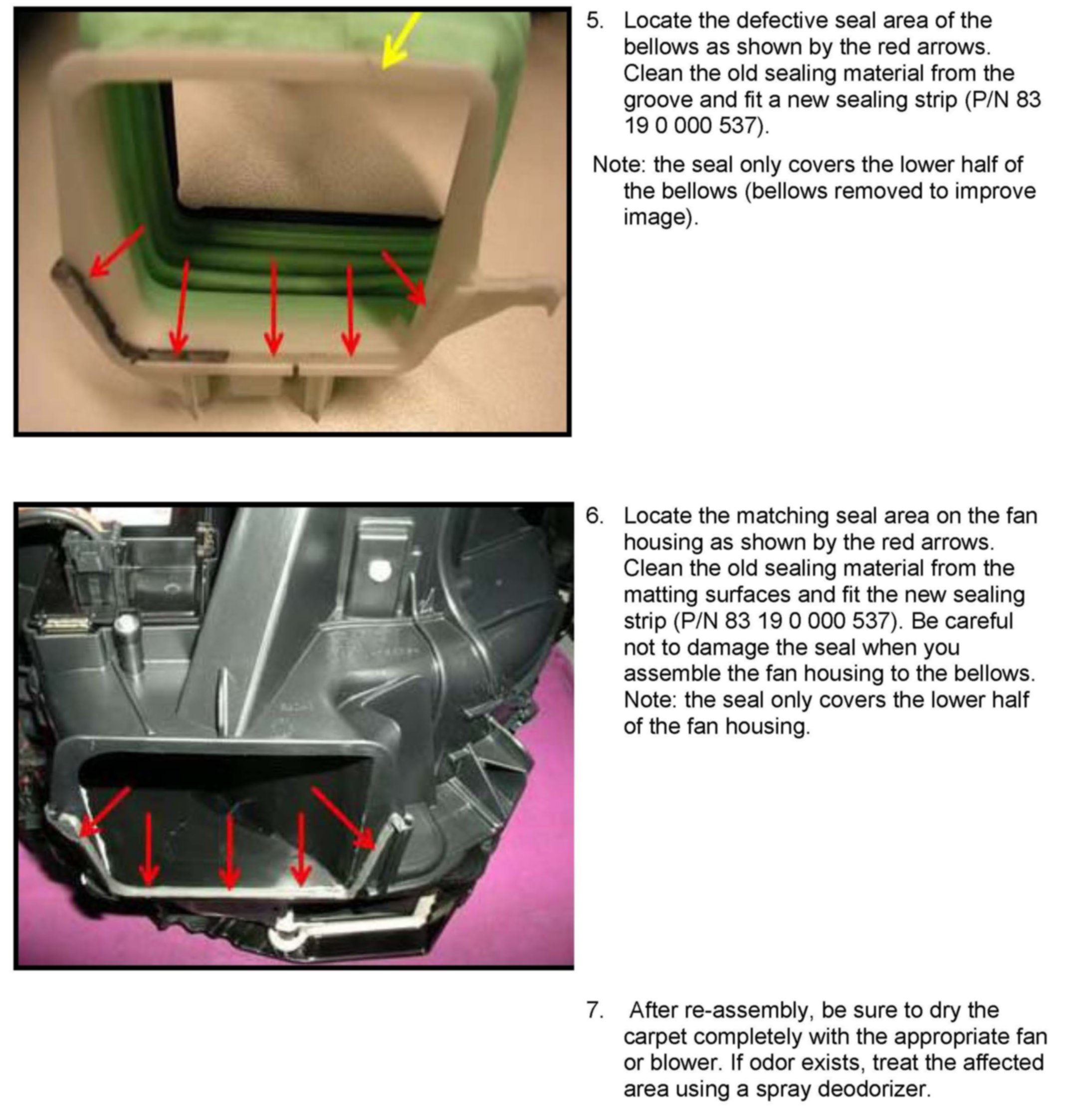 5. Locate the defective seal area of the bellows as shown by the red arrows. Clean the old sealing material from the groove and fit a new sealing strip (P/N 83 19 0 000 537).

Note: the seal only covers the lower half of the bellows (bellows removed to improve image).

6. Locate the matching seal area on the fan housing as shown by the red arrows. Clean the old sealing material from the matting surfaces and fit the new sealing strip (P/N 83 19 0 000 537). Be careful not to damage the seal when you assemble the fan housing to the bellows. Note: the seal only covers the lower half of the fan housing.

7. After re-assembly, be sure to dry the carpet completely with the appropriate fan or blower. If odor exists, treat the affected area using a spray deodorizer.