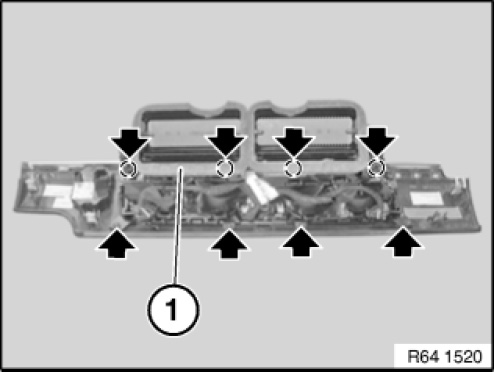 1

R64 1520