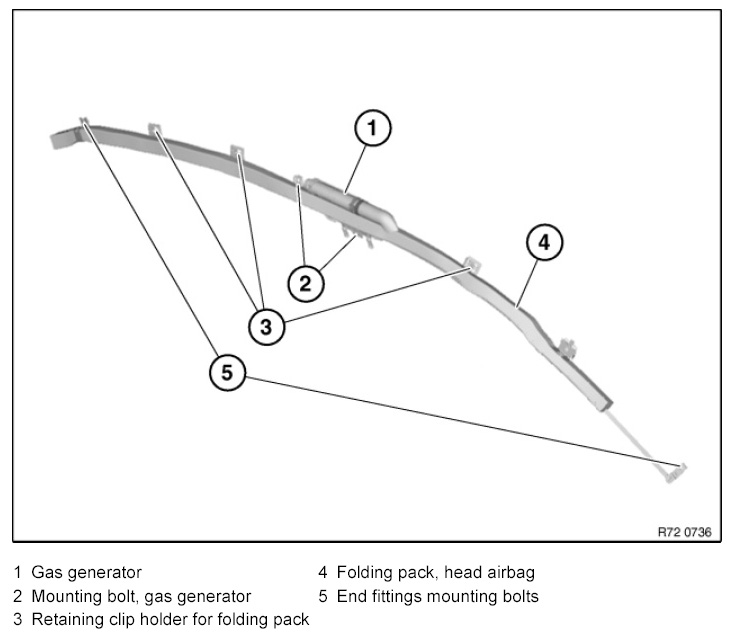 1

4

2

3

5

R72 0736

1 Gas generator
2 Mounting bolt, gas generator
3 Retaining clip holder for folding pack

4 Folding pack, head airbag
5 End fittings mounting bolts