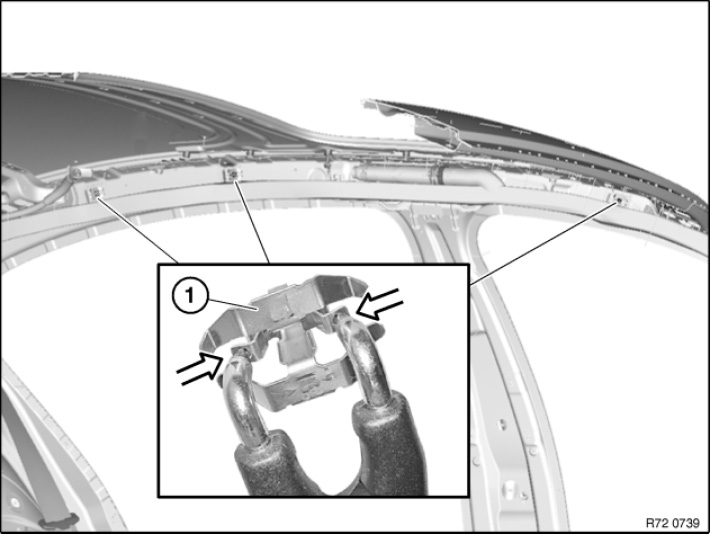 1

R72 0739