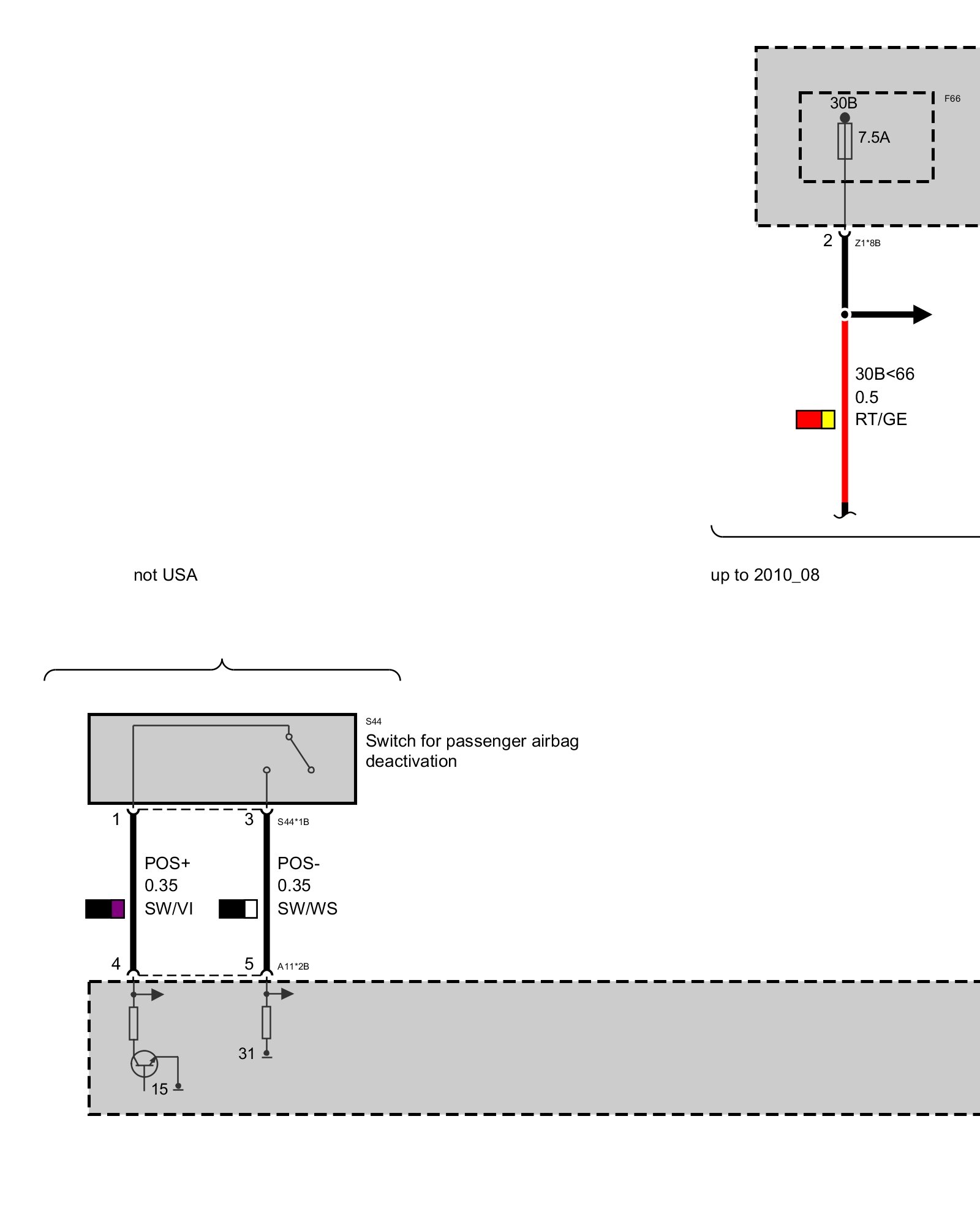 30B
F66
7.5A
2
Z1*8B
30B<66
0.5
RT/GE

not USA

up to 2010_08

S44
Switch for passenger airbag deactivation

1
3
S44*1B
POS+
0.35
SW/VI
POS-
0.35
SW/WS
4
5
A11*2B
31
15