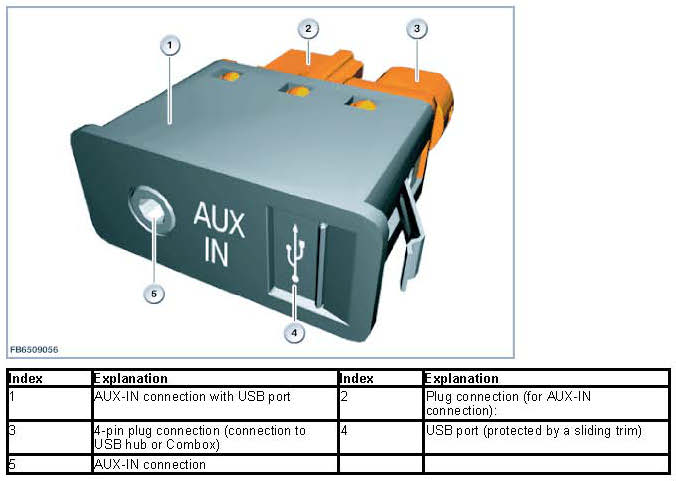 1

2

3

AUX IN

5

4

FB6509056

| Index | Explanation | Index | Explanation |
|---|---|---|---|
| 1 | AUX-IN connection with USB port | 2 | Plug connection (for AUX-IN connection): |
| 3 | 4-pin plug connection (connection to USB hub or Combox) | 4 | USB port (protected by a sliding trim) |
| 5 | AUX-IN connection | | |