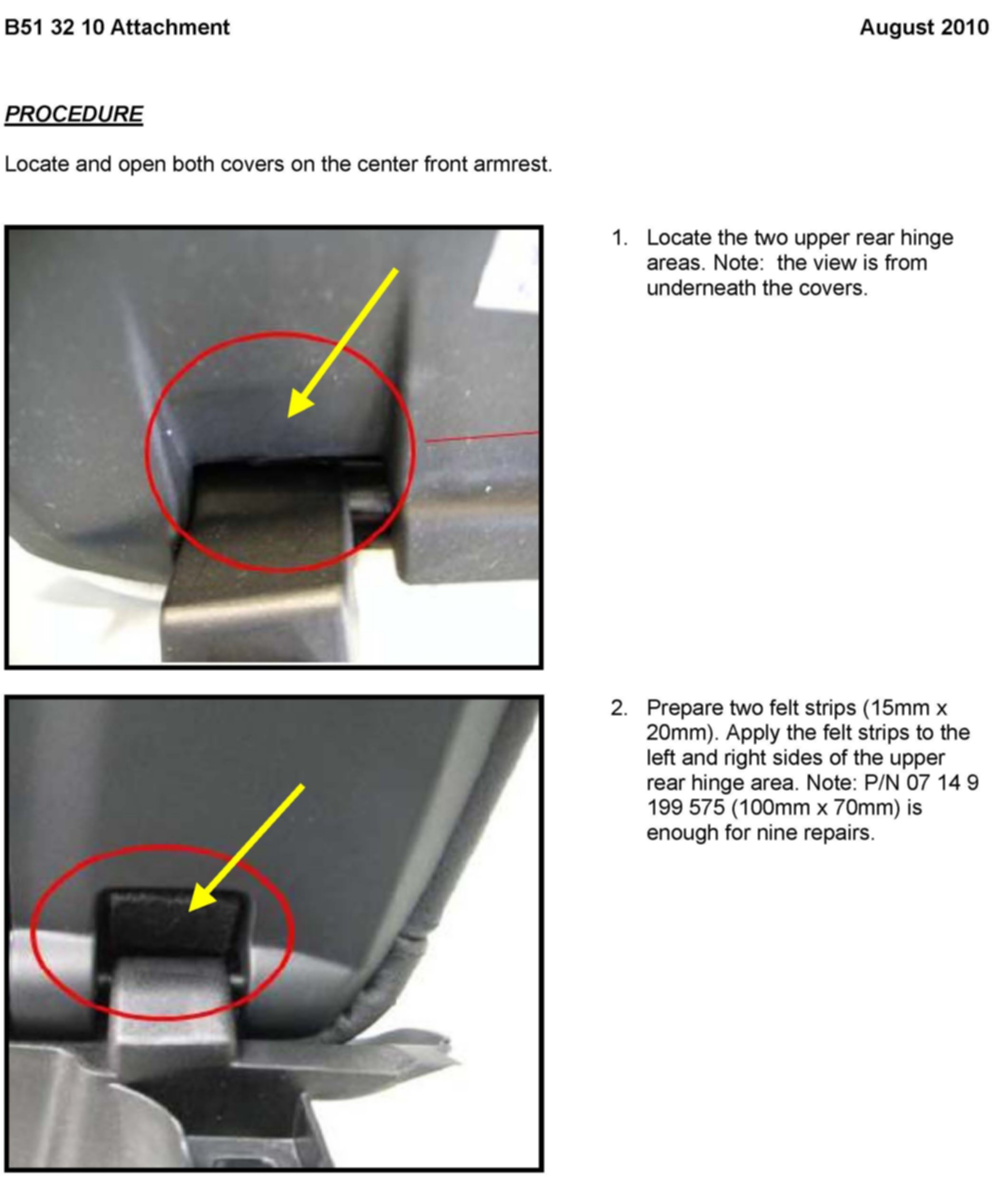 B51 32 10 Attachment

August 2010

PROCEDURE

Locate and open both covers on the center front armrest.

1. Locate the two upper rear hinge areas. Note: the view is from underneath the covers.

2. Prepare two felt strips (15mm x 20mm). Apply the felt strips to the left and right sides of the upper rear hinge area. Note: P/N 07 14 9 199 575 (100mm x 70mm) is enough for nine repairs.