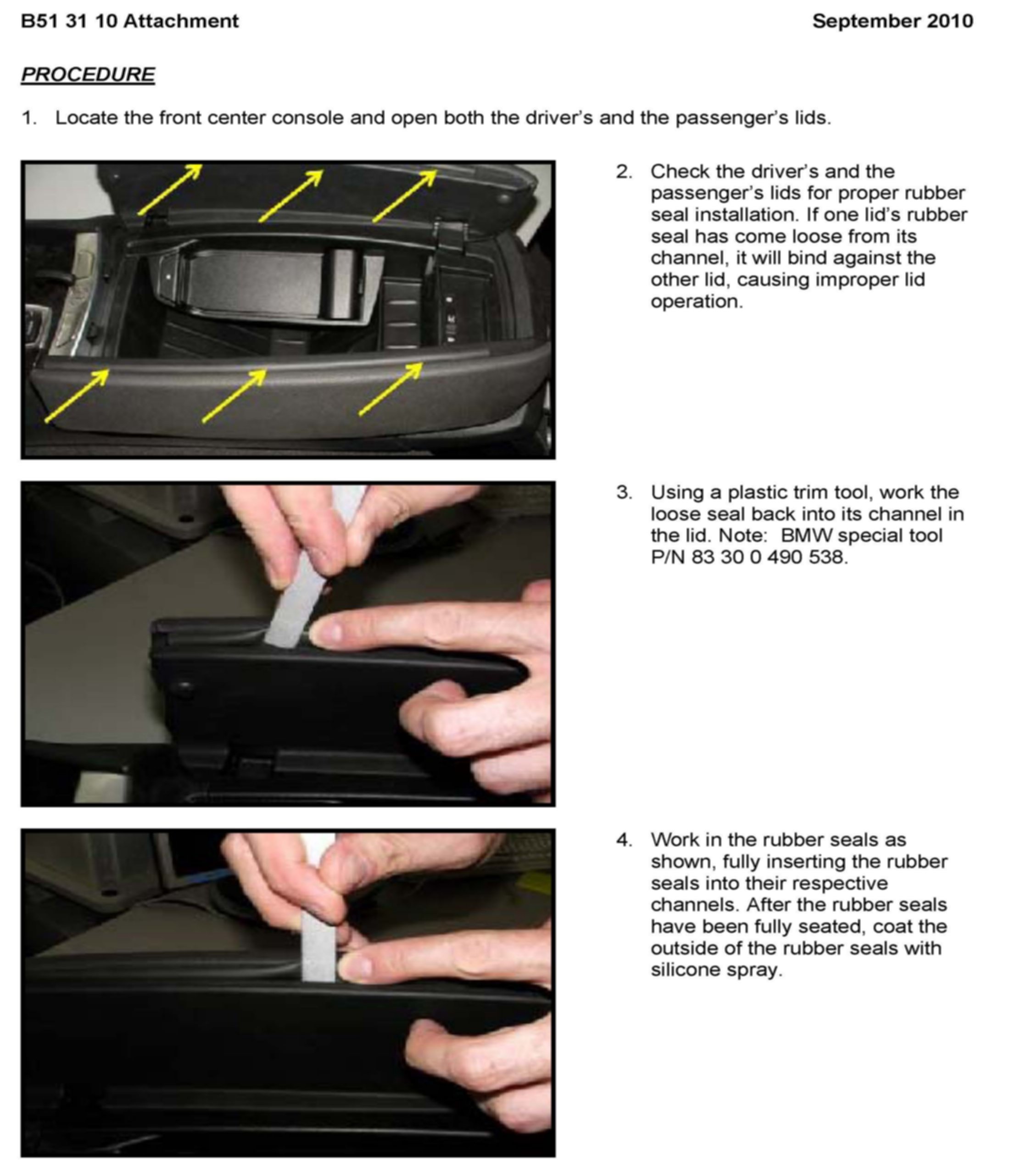 B51 31 10 Attachment

September 2010

PROCEDURE

1. Locate the front center console and open both the driver's and the passenger's lids.

2. Check the driver's and the passenger's lids for proper rubber seal installation. If one lid's rubber seal has come loose from its channel, it will bind against the other lid, causing improper lid operation.

3. Using a plastic trim tool, work the loose seal back into its channel in the lid. Note: BMW special tool P/N 83 30 0 490 538.

4. Work in the rubber seals as shown, fully inserting the rubber seals into their respective channels. After the rubber seals have been fully seated, coat the outside of the rubber seals with silicone spray.