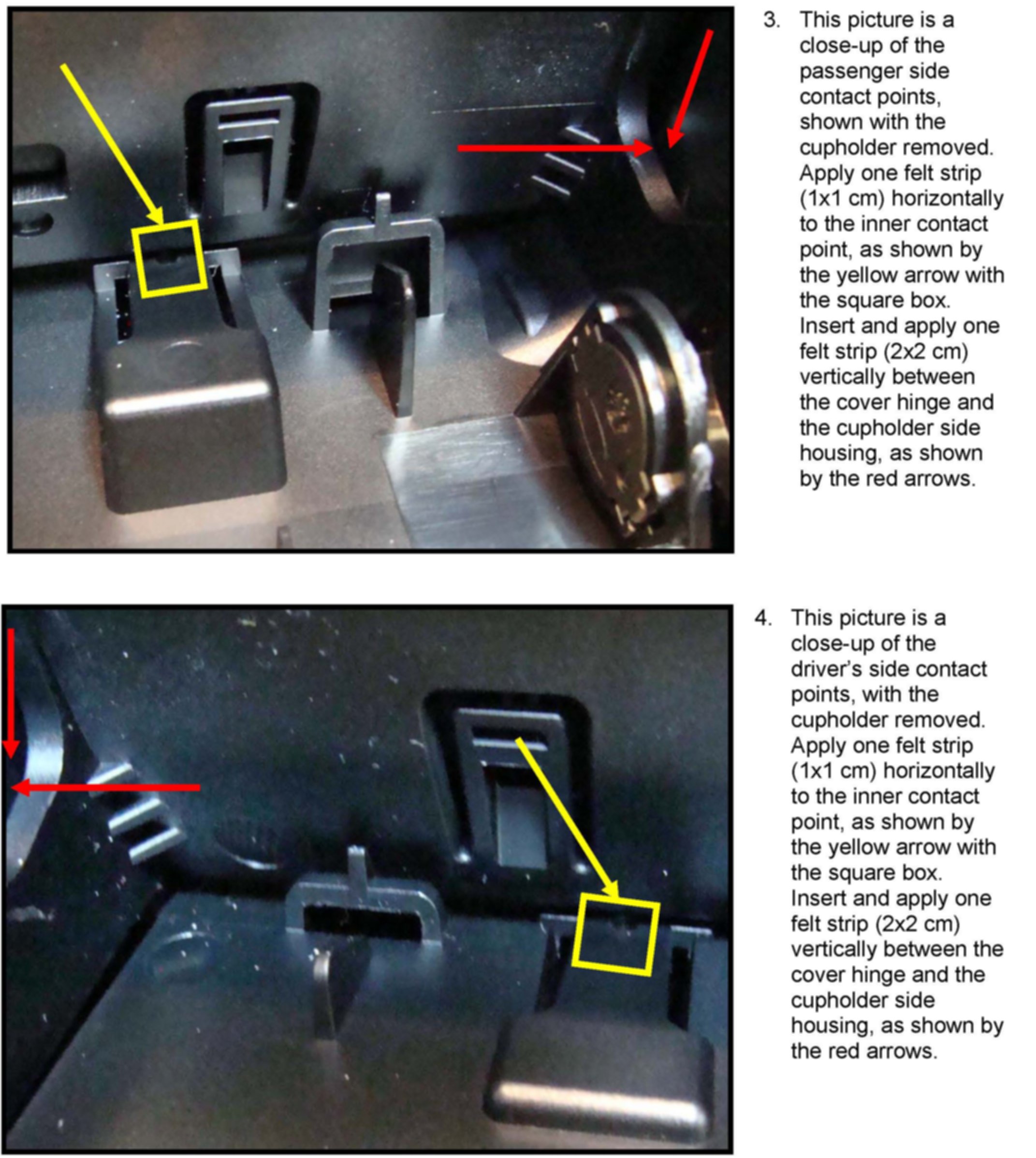 3. This picture is a close-up of the passenger side contact points, shown with the cupholder removed. Apply one felt strip (1x1 cm) horizontally to the inner contact point, as shown by the yellow arrow with the square box. Insert and apply one felt strip (2x2 cm) vertically between the cover hinge and the cupholder side housing, as shown by the red arrows.

4. This picture is a close-up of the driver's side contact points, with the cupholder removed. Apply one felt strip (1x1 cm) horizontally to the inner contact point, as shown by the yellow arrow with the square box. Insert and apply one felt strip (2x2 cm) vertically between the cover hinge and the cupholder side housing, as shown by the red arrows.