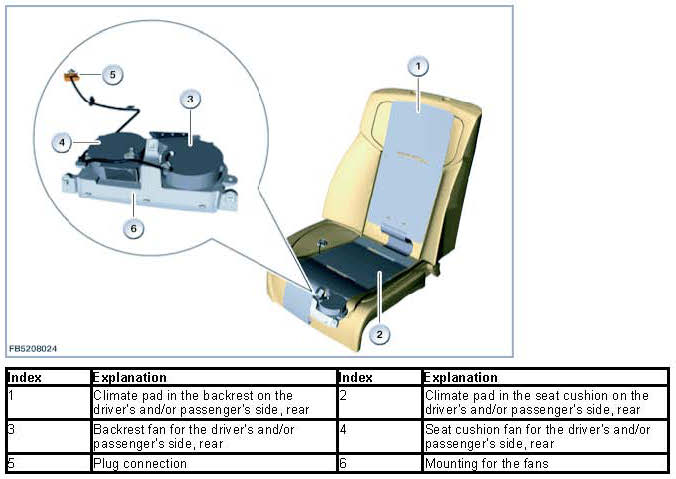 5
3
4
6
1
2
FB5208024

| Index | Explanation | Index | Explanation |
|---|---|---|---|
| 1 | Climate pad in the backrest on the driver's and/or passenger's side, rear | 2 | Climate pad in the seat cushion on the driver's and/or passenger's side, rear |
| 3 | Backrest fan for the driver's and/or passenger's side, rear | 4 | Seat cushion fan for the driver's and/or passenger's side, rear |
| 5 | Plug connection | 6 | Mounting for the fans |