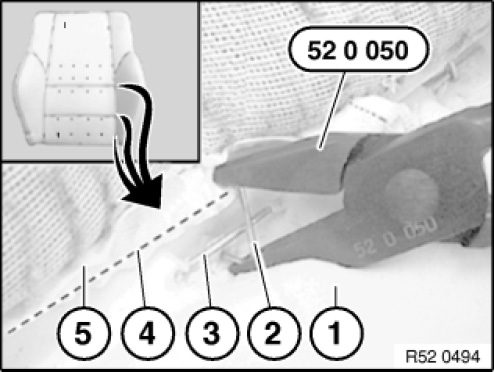 52 0 050

52 0 050

5
4
3
2
1

R52 0494