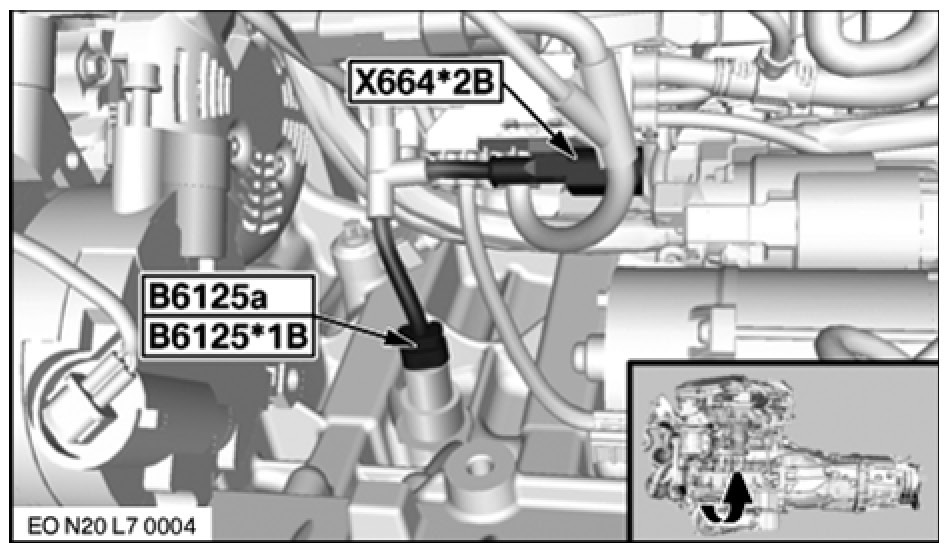 X664*2B

B6125a
B6125*1B

EO N20 L7 0004