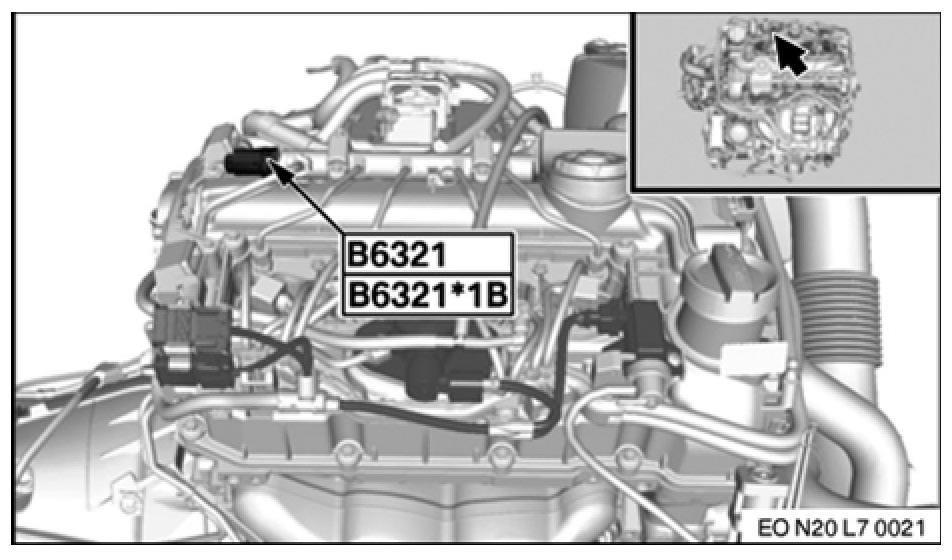 B6321
B6321*1B
EO N20 L7 0021