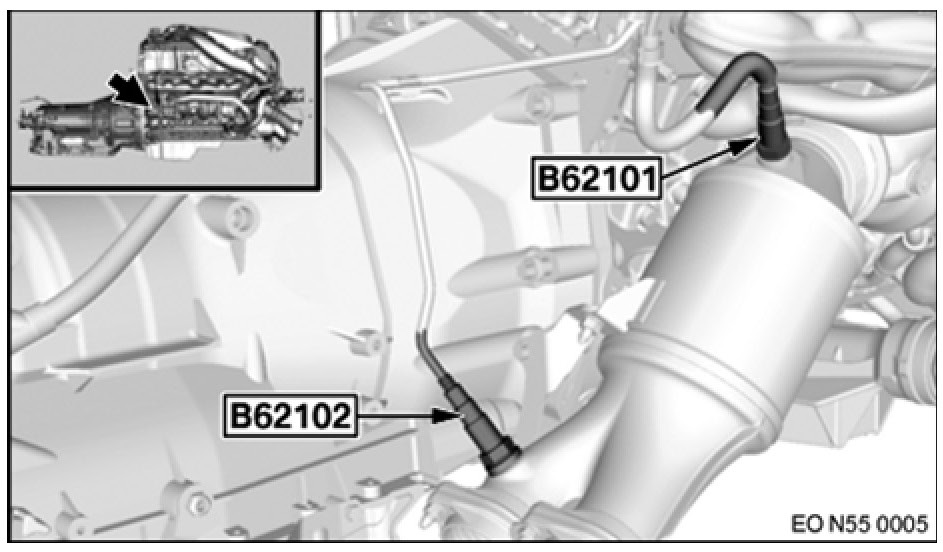 B62101

B62102

EO N55 0005