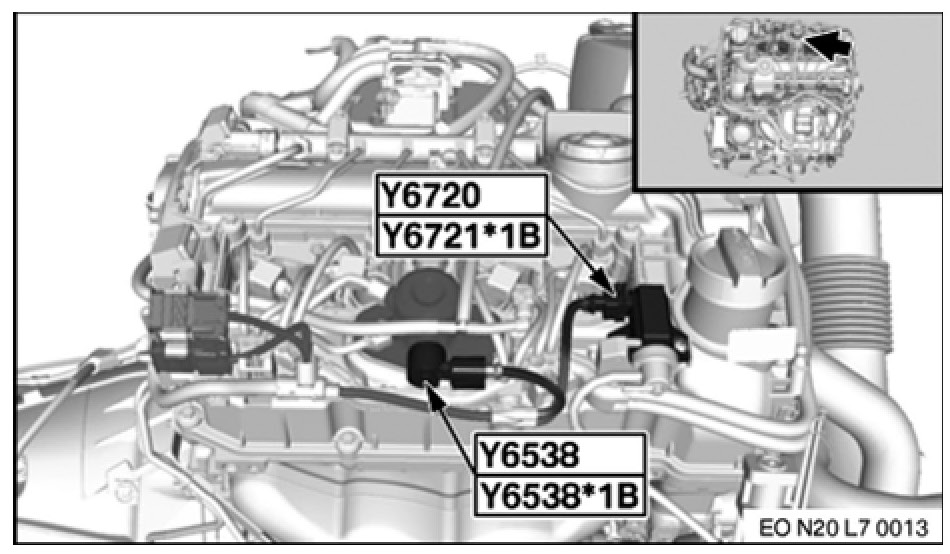 Y6720
Y6721*1B
Y6538
Y6538*1B
EO N20 L7 0013