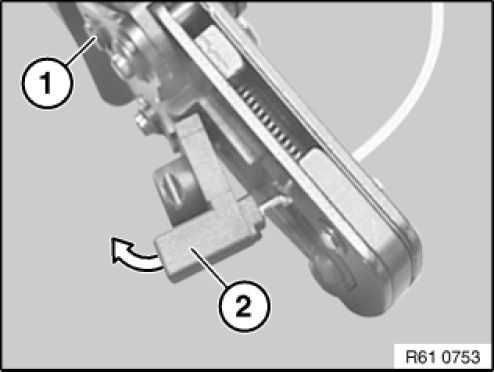 1
2
R61 0753