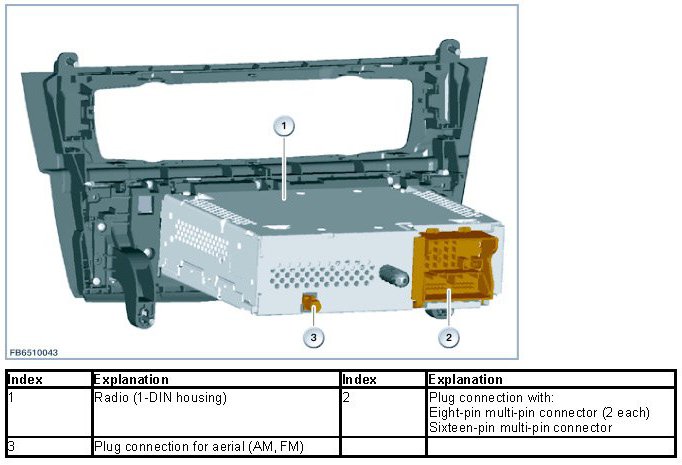 1

3

2

FB6510043

| Index | Explanation | Index | Explanation |
|---|---|---|---|
| 1 | Radio (1-DIN housing) | 2 | Plug connection with: Eight-pin multi-pin connector (2 each) Sixteen-pin multi-pin connector |
| 3 | Plug connection for aerial (AM, FM) | | |