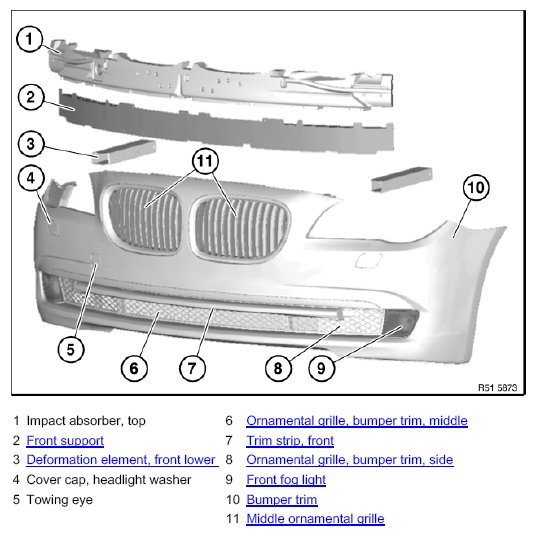 1
2
3
4
11
10
5
6
7
8
9
R51 5873

1 Impact absorber, top
2 Front support
3 Deformation element, front lower
4 Cover cap, headlight washer
5 Towing eye

6 Ornamental grille, bumper trim, middle
7 Trim strip, front
8 Ornamental grille, bumper trim, side
9 Front fog light
10 Bumper trim
11 Middle ornamental grille