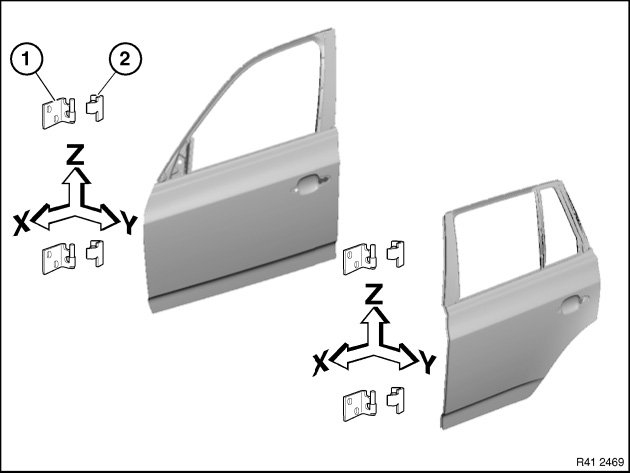 1
2
Z
X
Y
Z
X
Y
R41 2469