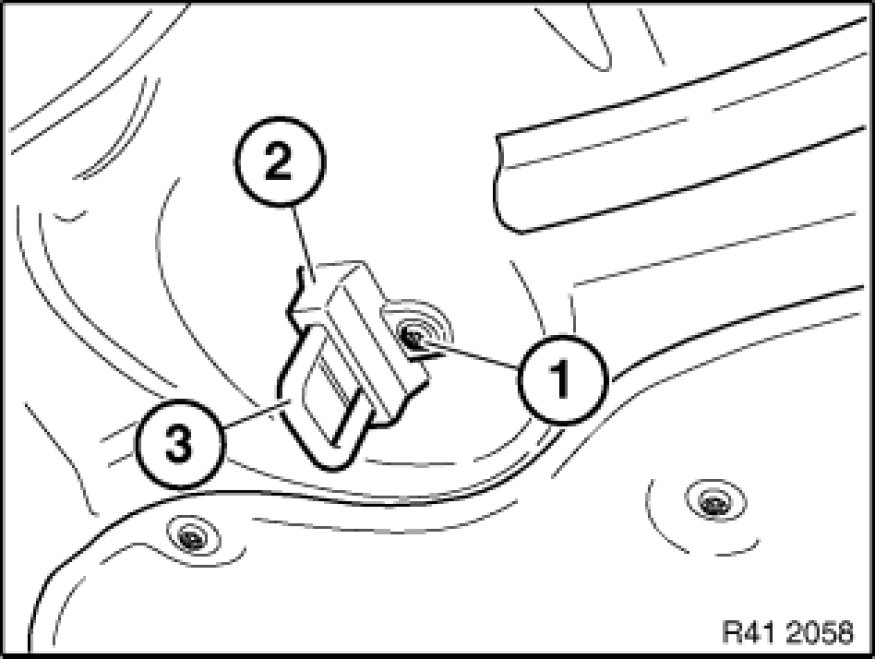 2
1
3
R41 2058