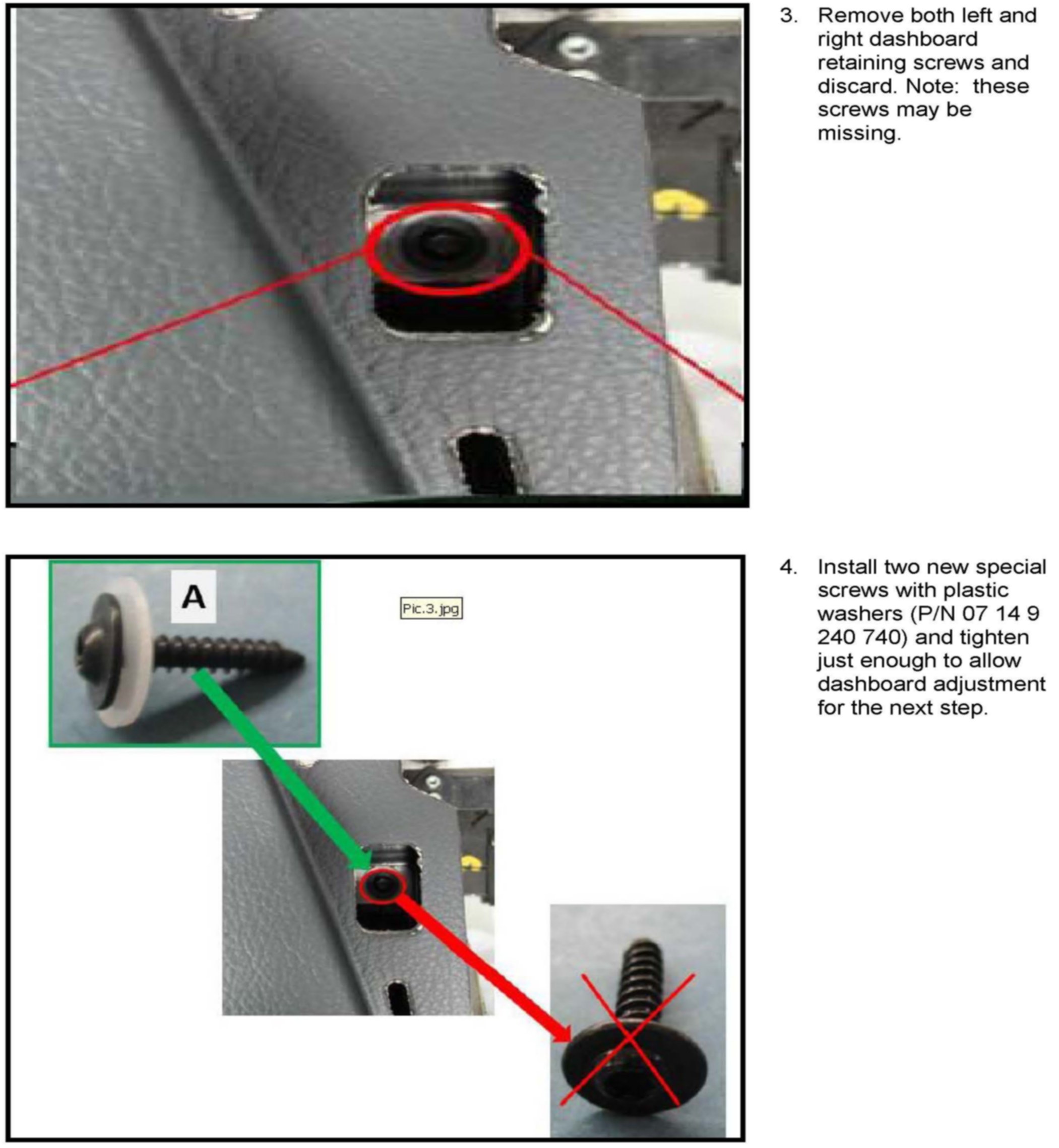 3. Remove both left and right dashboard retaining screws and discard. Note: these screws may be missing.

A

Pic.3.jpg

4. Install two new special screws with plastic washers (P/N 07 14 9 240 740) and tighten just enough to allow dashboard adjustment for the next step.