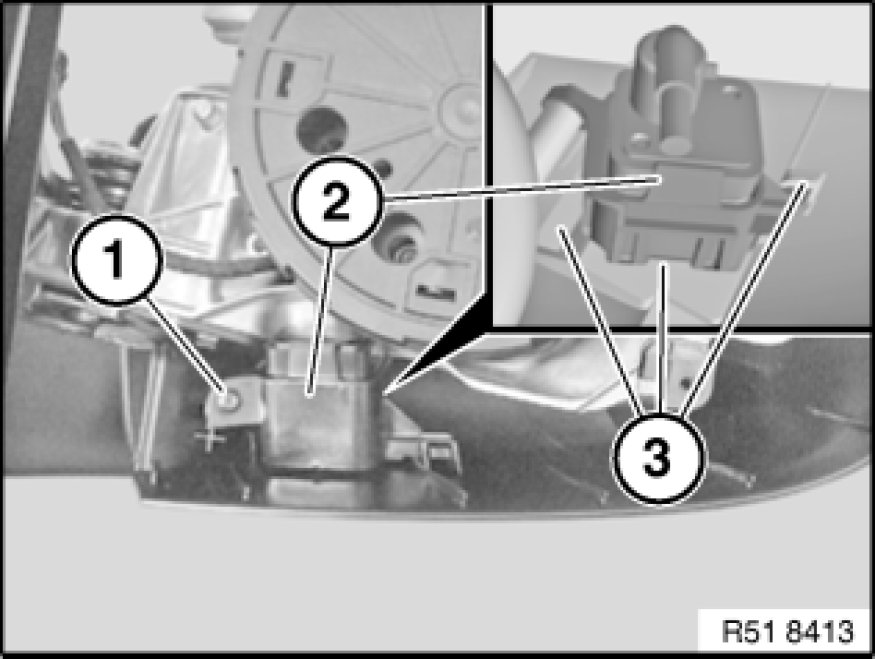 1
2
3
R51 8413