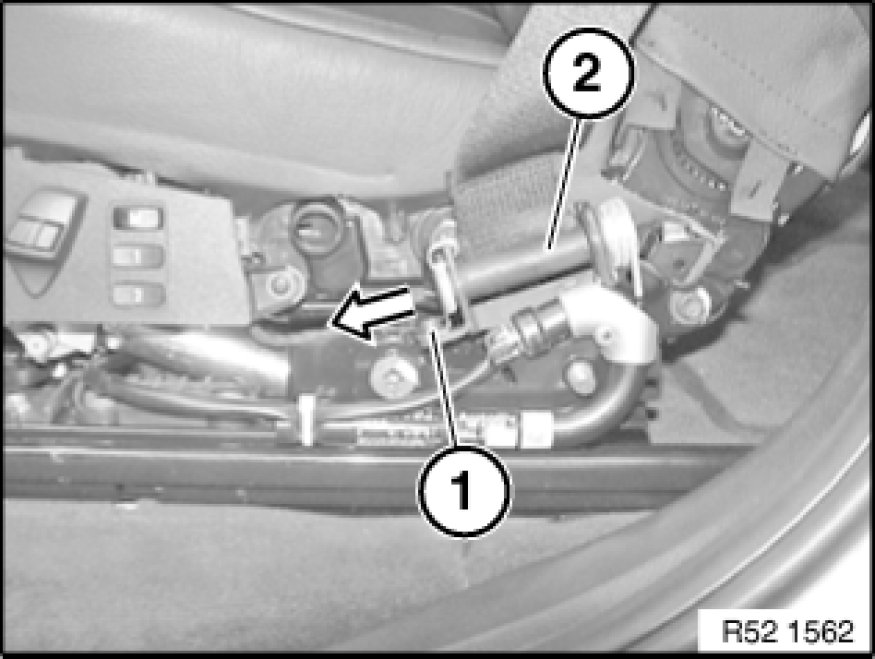 2

1

R52 1562