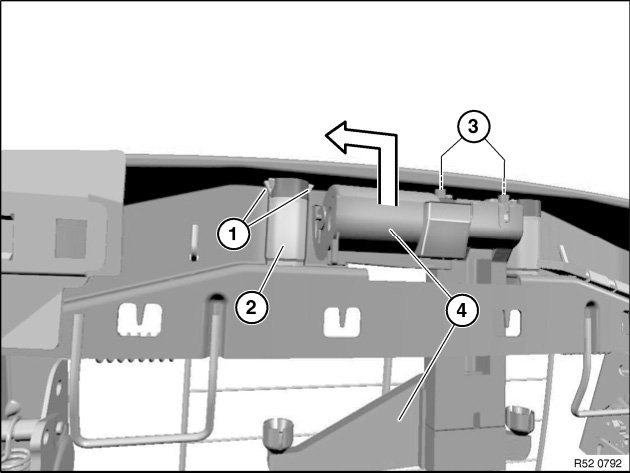 3
1
2
4
R52 0792