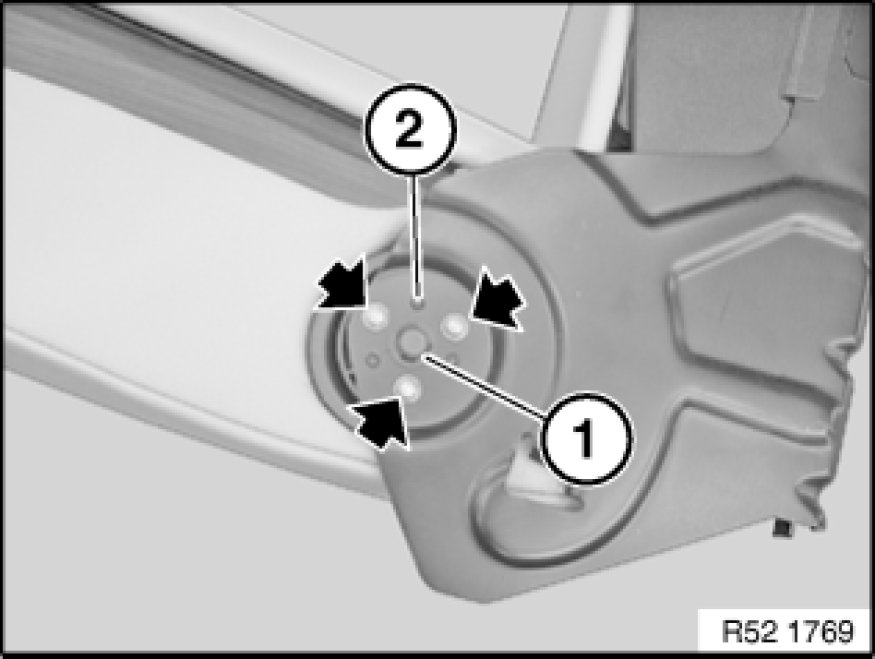 2
1
R52 1769