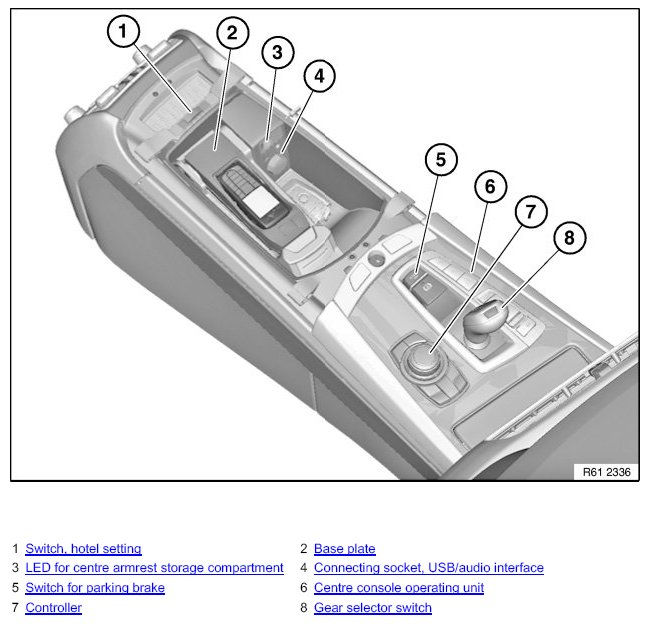 1
2
3
4
5
6
7
8

R61 2336

| | | | |
|---|---|---|---|
| 1 | Switch, hotel setting | 2 | Base plate |
| 3 | LED for centre armrest storage compartment | 4 | Connecting socket, USB/audio interface |
| 5 | Switch for parking brake | 6 | Centre console operating unit |
| 7 | Controller | 8 | Gear selector switch |