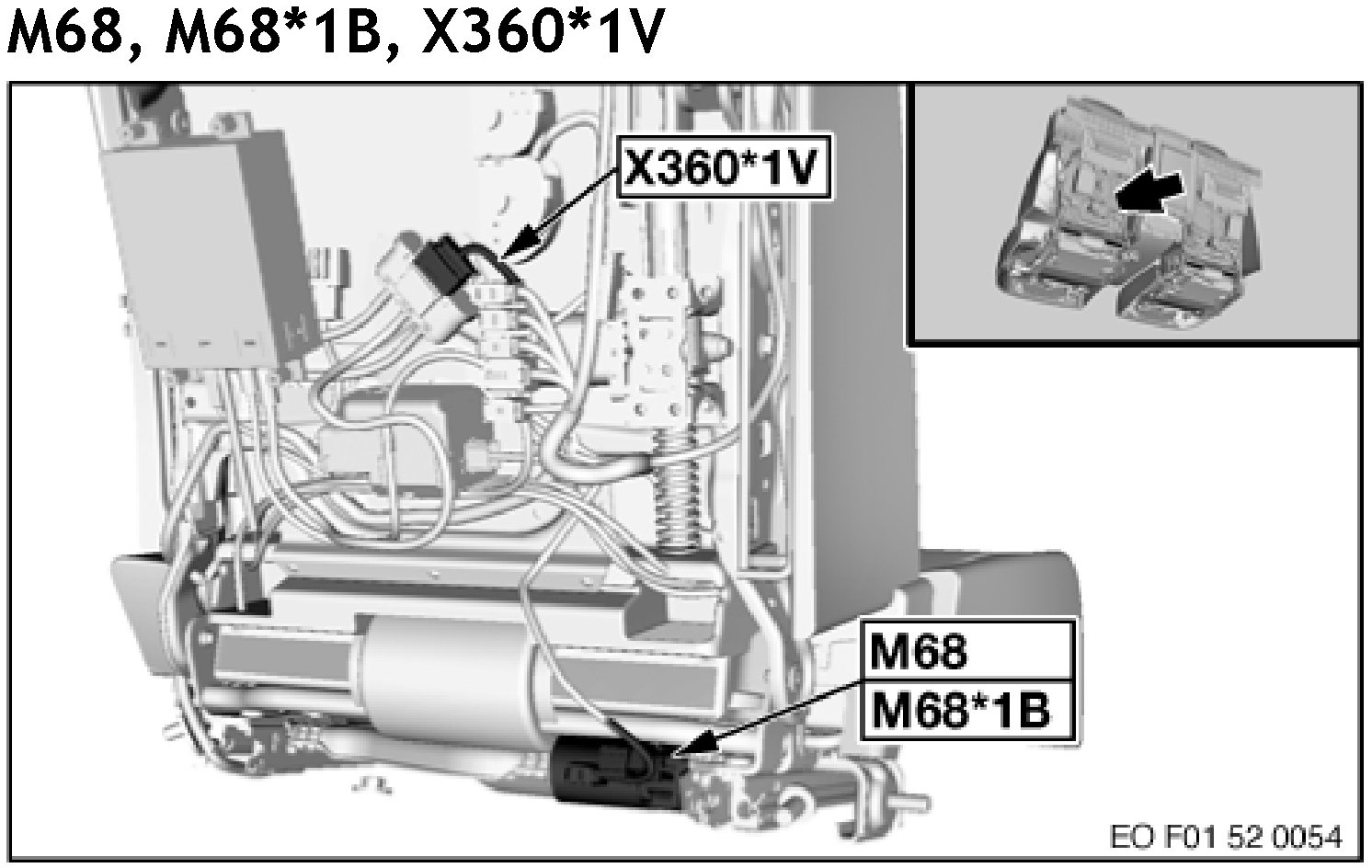 M68, M68*1B, X360*1V

X360*1V

M68
M68*1B

EO F01 52 0054