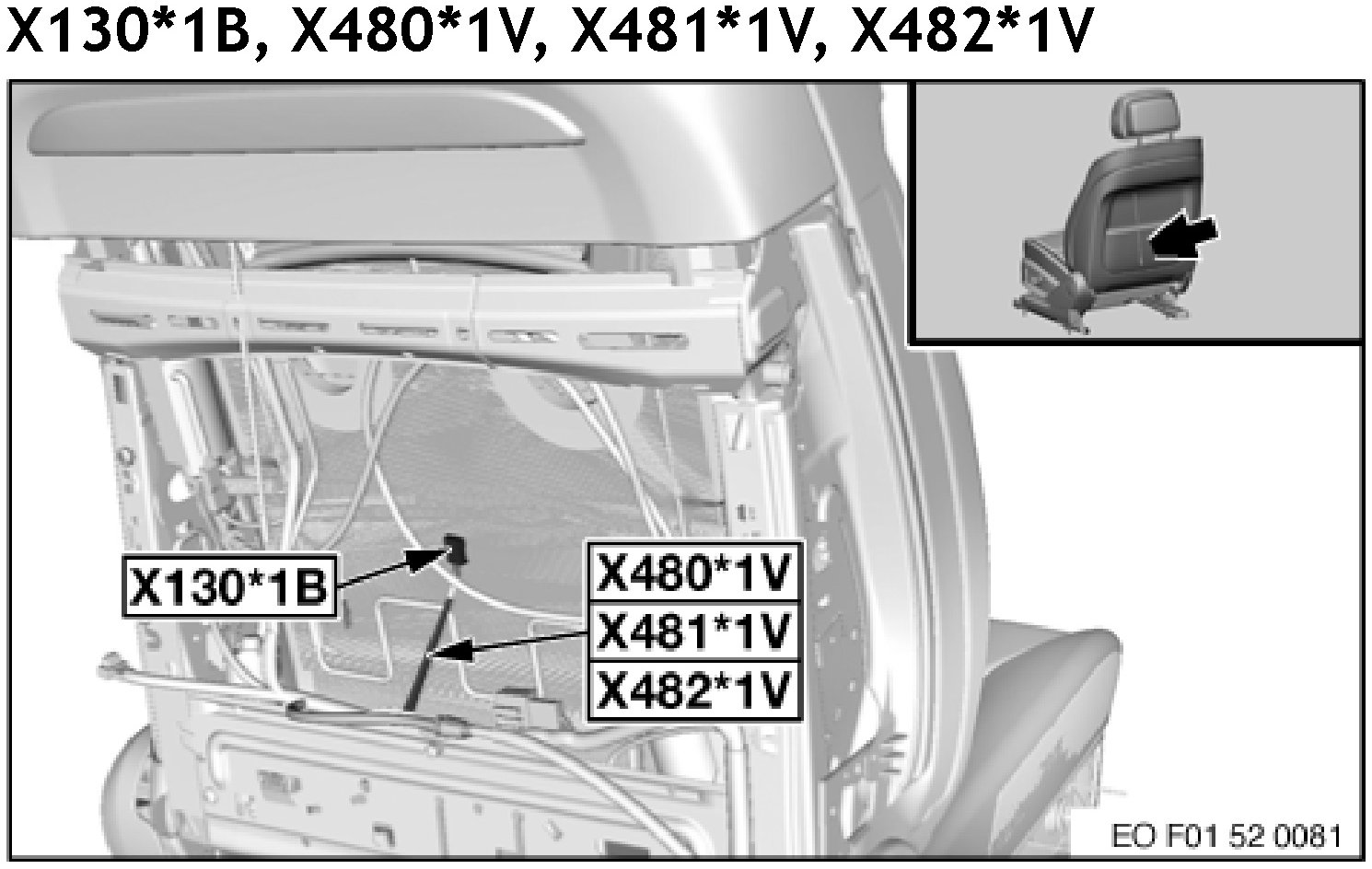 X130*1B, X480*1V, X481*1V, X482*1V

X130*1B

X480*1V
X481*1V
X482*1V

EO F01 52 0081