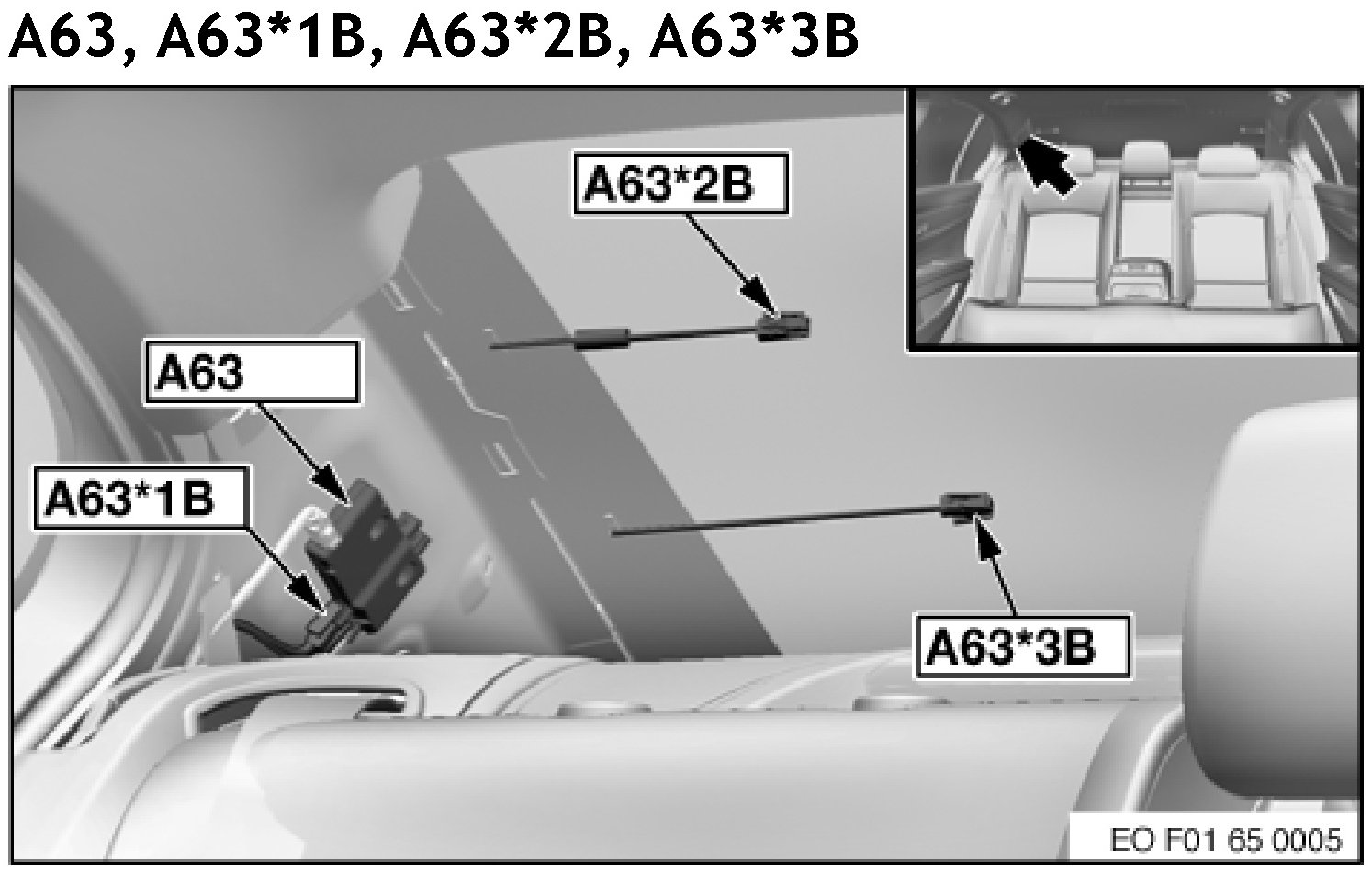 A63, A63*1B, A63*2B, A63*3B

A63*2B

A63

A63*1B

A63*3B

EO F01 65 0005