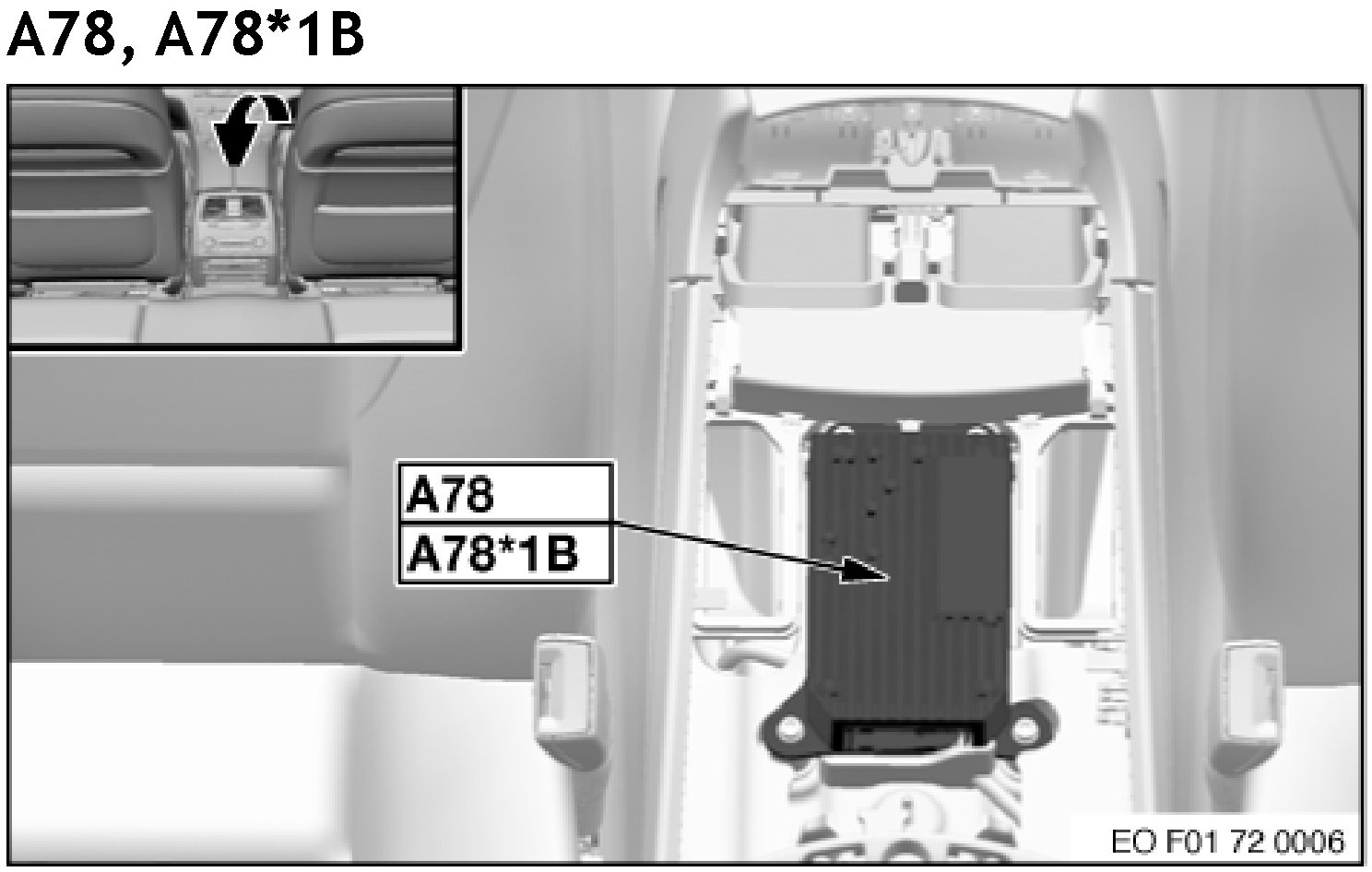 A78, A78*1B

A78
A78*1B

EO F01 72 0006