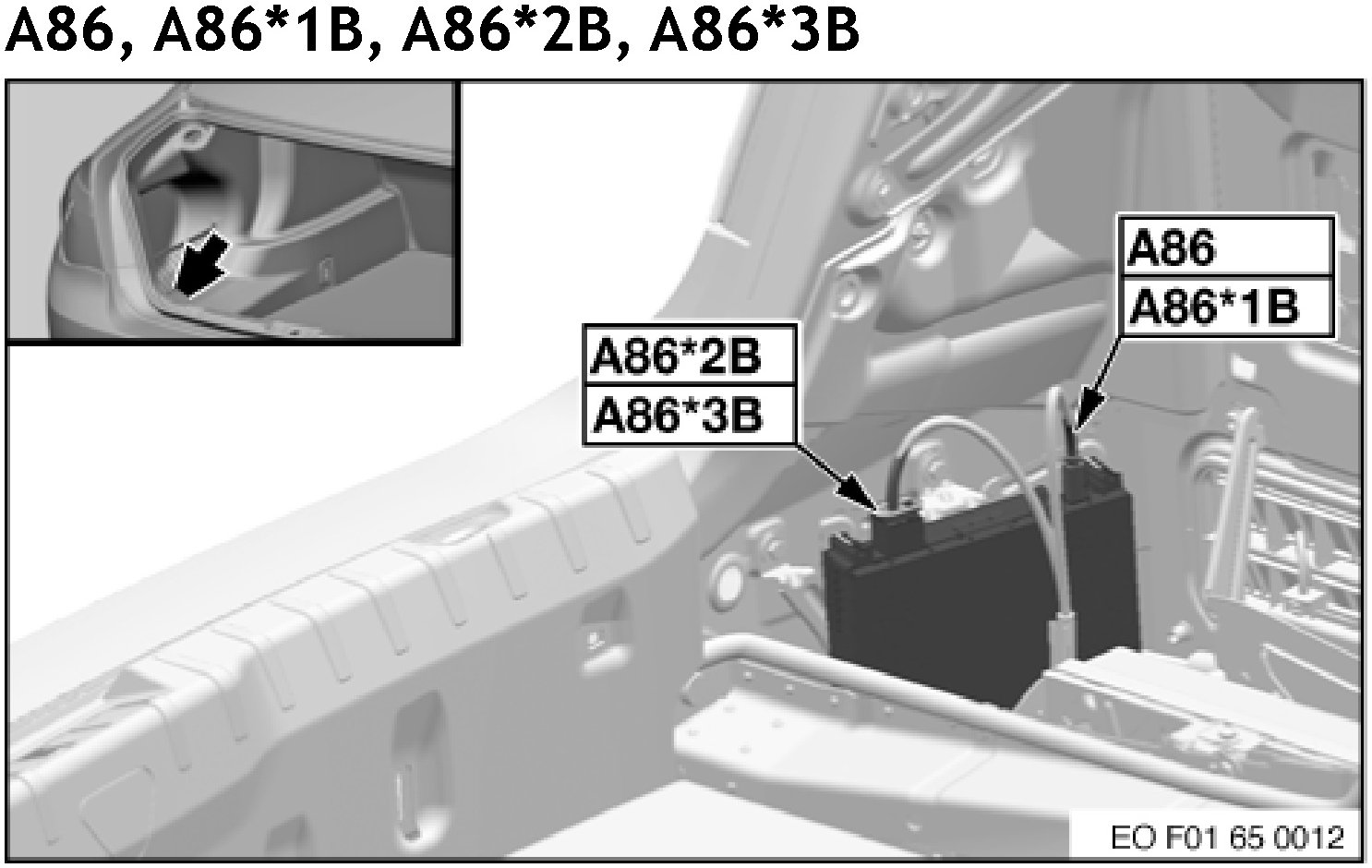 A86, A86*1B, A86*2B, A86*3B

A86
A86*1B

A86*2B
A86*3B

EO F01 65 0012