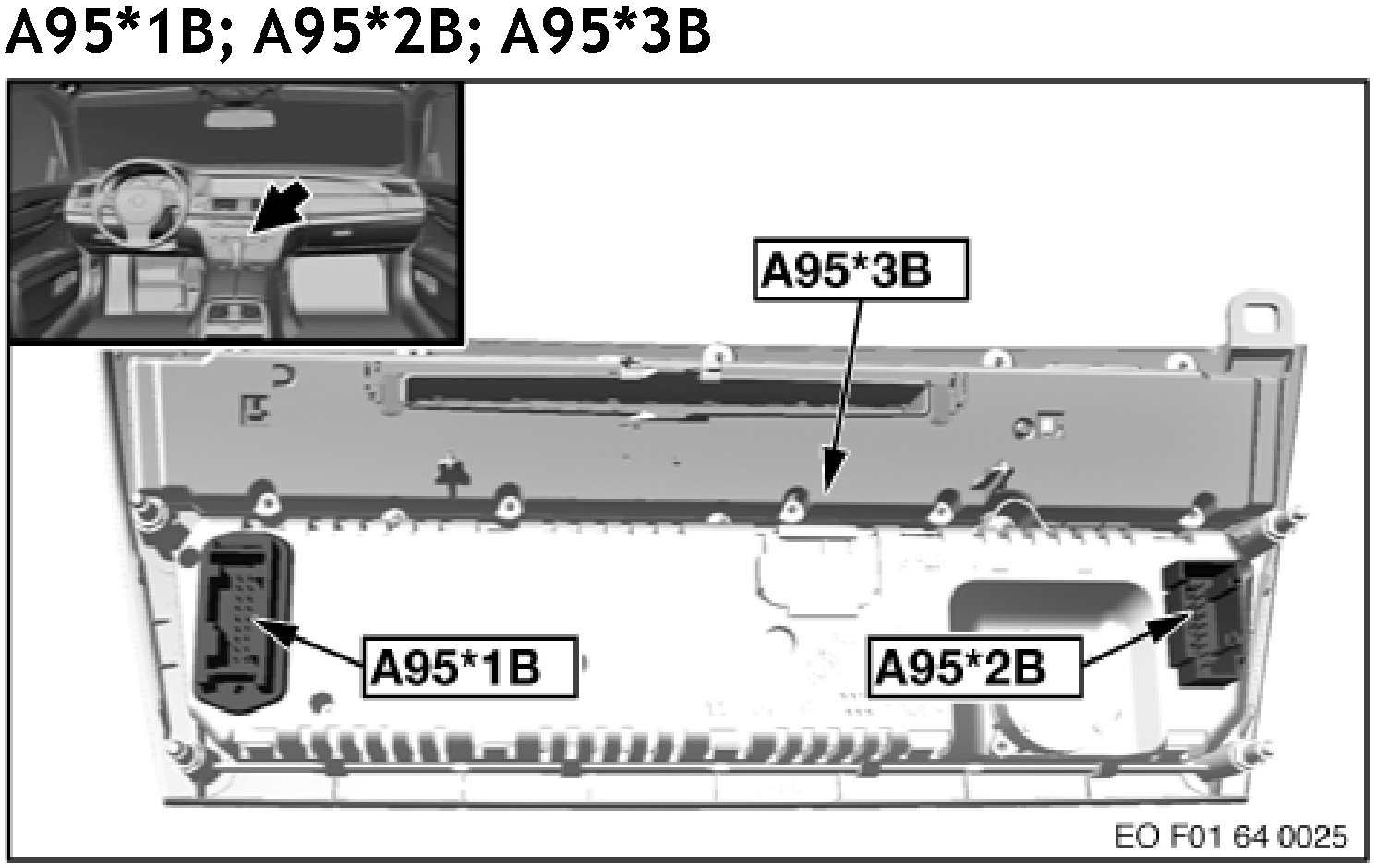 A95*1B; A95*2B; A95*3B

A95*3B

A95*1B

A95*2B

EO F01 64 0025