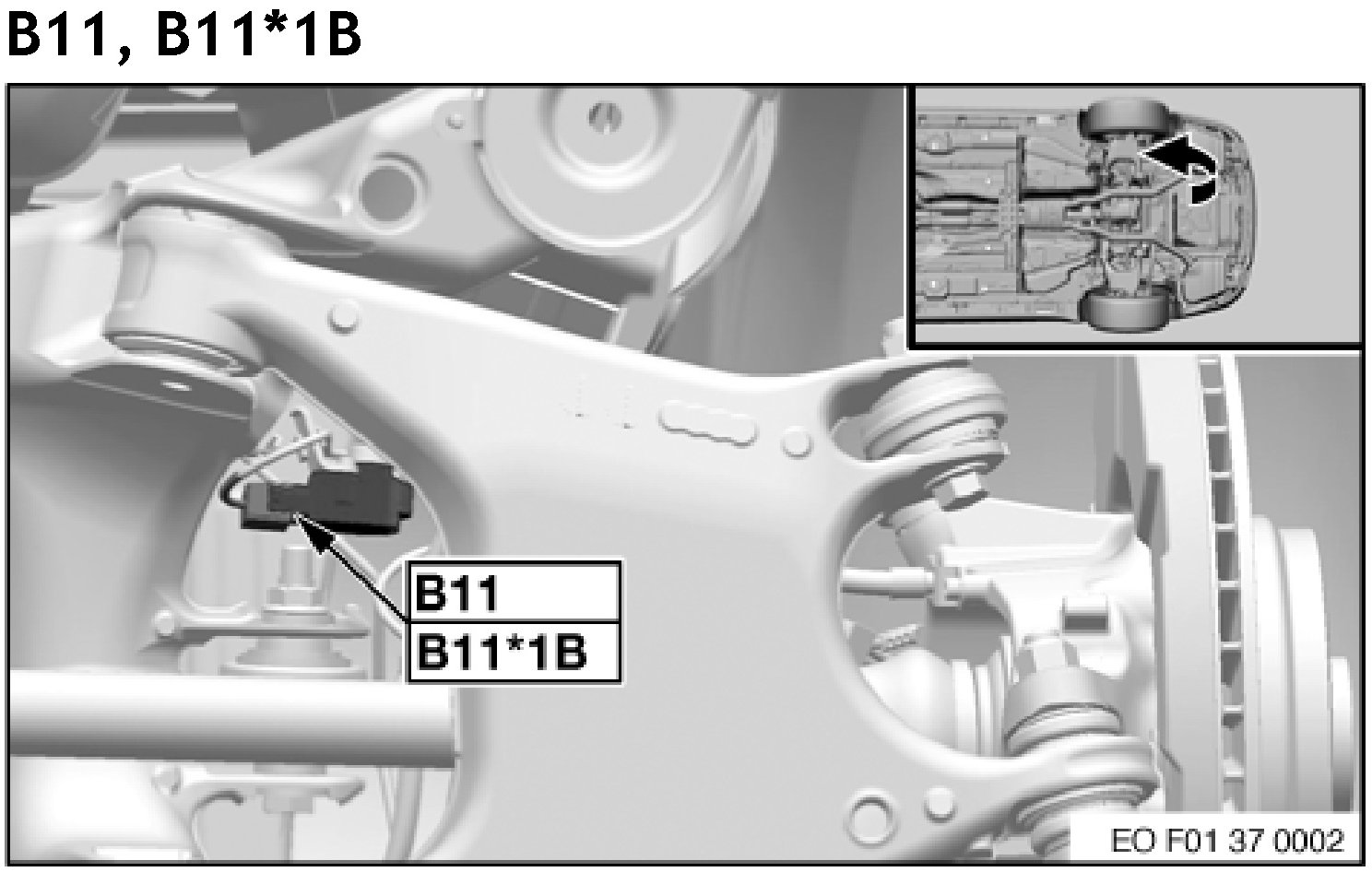 B11, B11*1B

B11
B11*1B

EO F01 37 0002