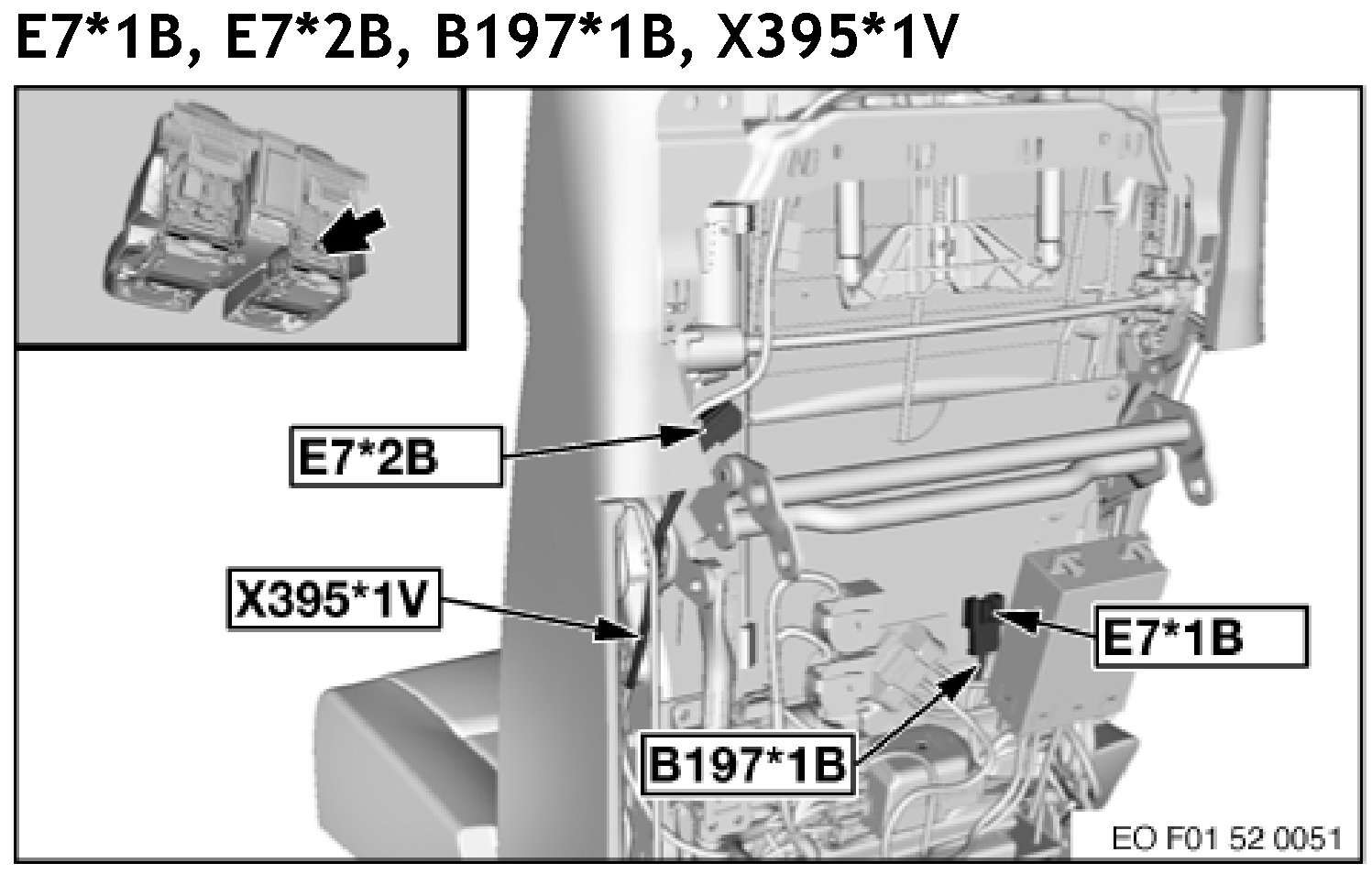 E7*1B, E7*2B, B197*1B, X395*1V

E7*2B

X395*1V

E7*1B

B197*1B

EO F01 52 0051